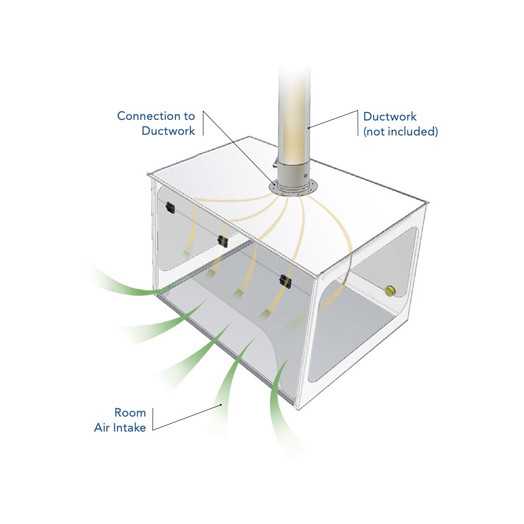 Connection to Ductwork

Ductwork (not included)

Room Air Intake